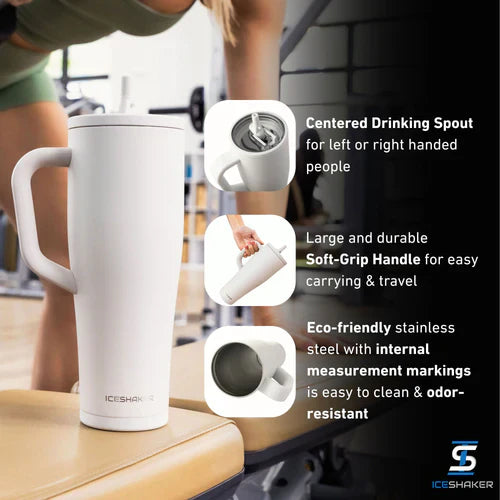 ICESHAKER

Centered Drinking Spout for left or right handed people

Large and durable Soft-Grip Handle for easy carrying & travel

Eco-friendly stainless steel with internal measurement markings is easy to clean & odor-resistant

ICESHAKER